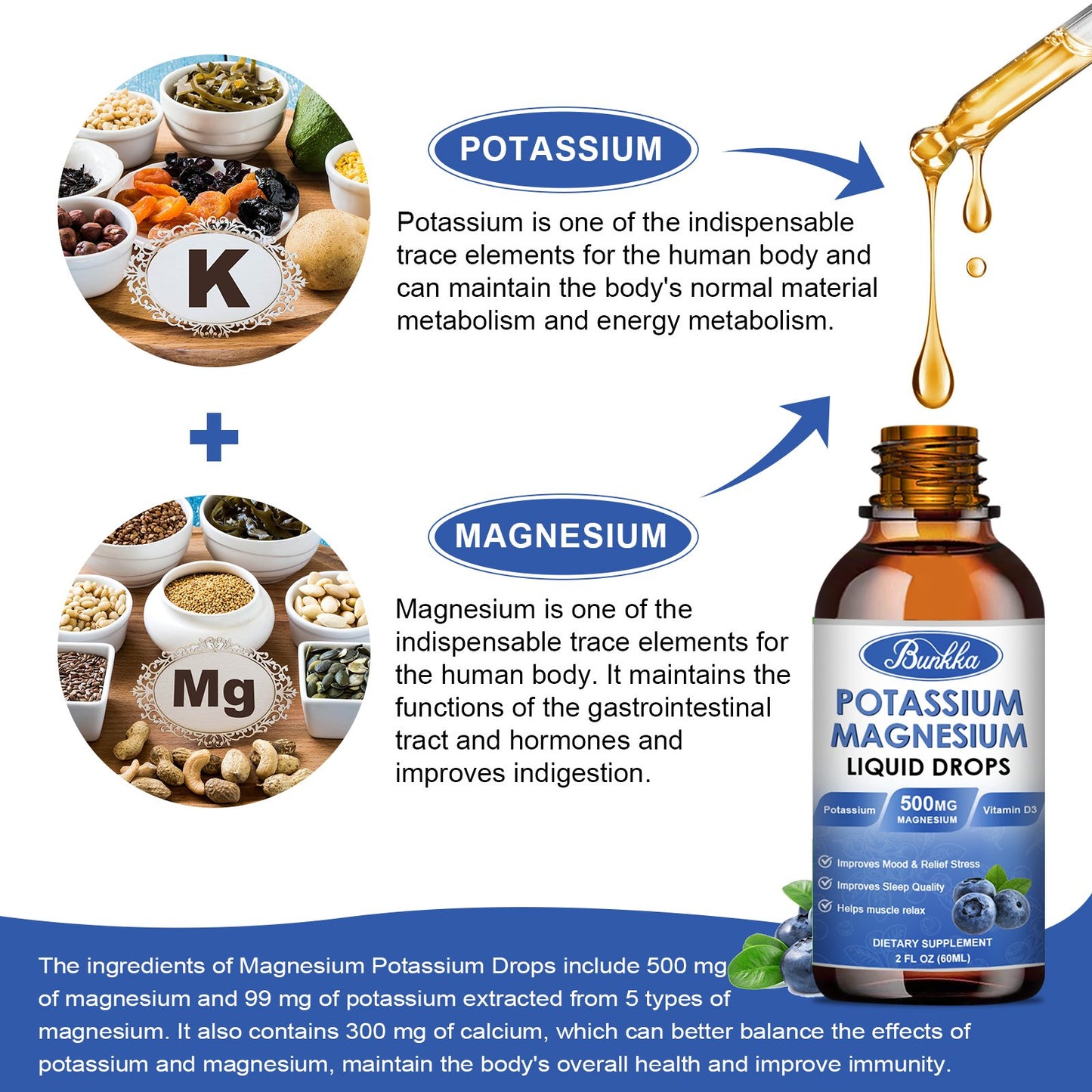 K

POTASSIUM

Potassium is one of the indispensable trace elements for the human body and can maintain the body's normal material metabolism and energy metabolism.

+

Mg

MAGNESIUM

Magnesium is one of the indispensable trace elements for the human body. It maintains the functions of the gastrointestinal tract and hormones and improves indigestion.

Bunkka
POTASSIUM MAGNESIUM
LIQUID DROPS
Potassium
500MG MAGNESIUM
Vitamin D3
Improves Mood & Relief Stress
Improves Sleep Quality
Helps muscle relax
DIETARY SUPPLEMENT
2 FL OZ (60ML)

The ingredients of Magnesium Potassium Drops include 500 mg of magnesium and 99 mg of potassium extracted from 5 types of magnesium. It also contains 300 mg of calcium, which can better balance the effects of potassium and magnesium, maintain the body's overall health and improve immunity.